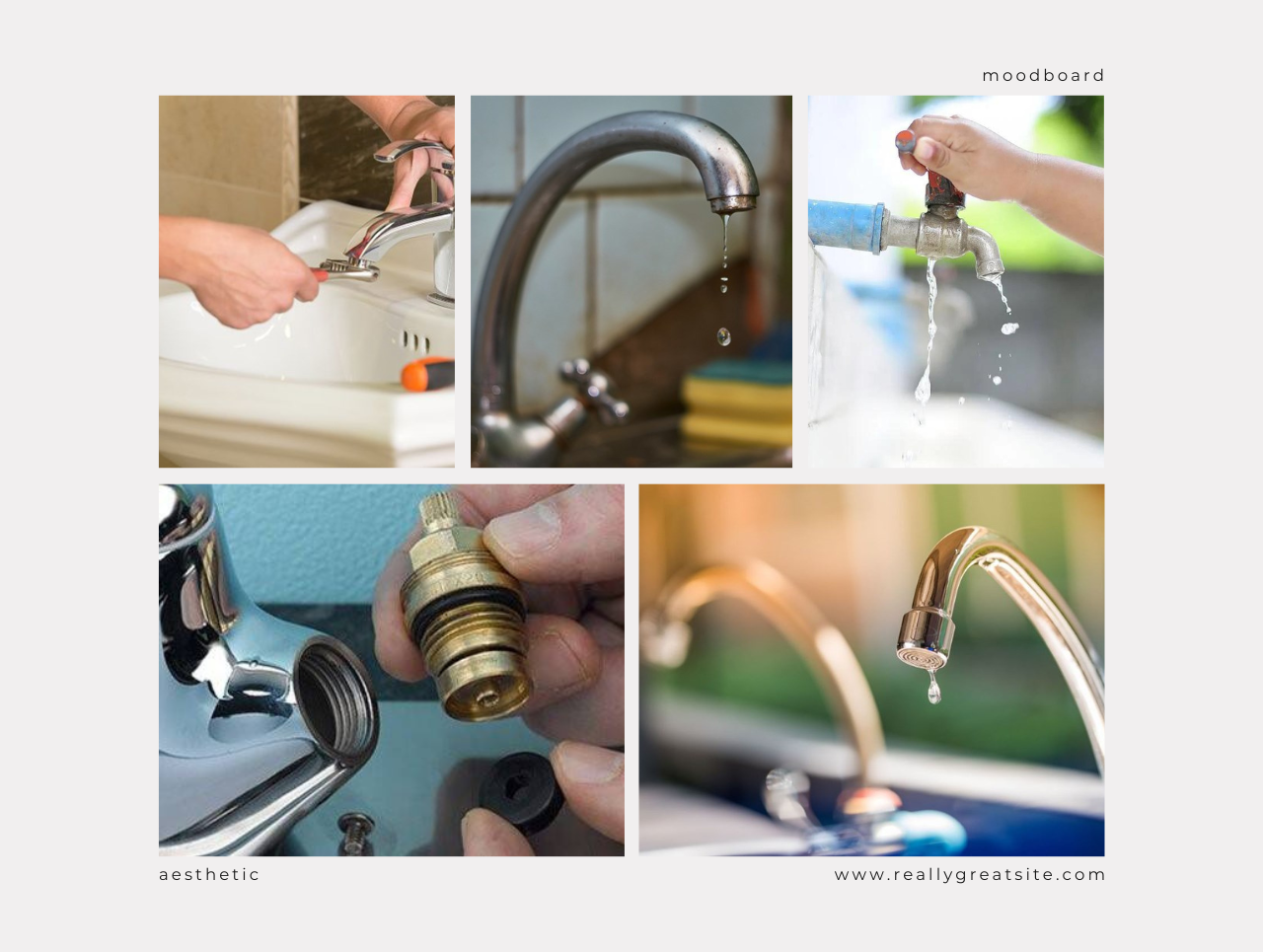 moodboard

aesthetic

www.reallygreatsite.com