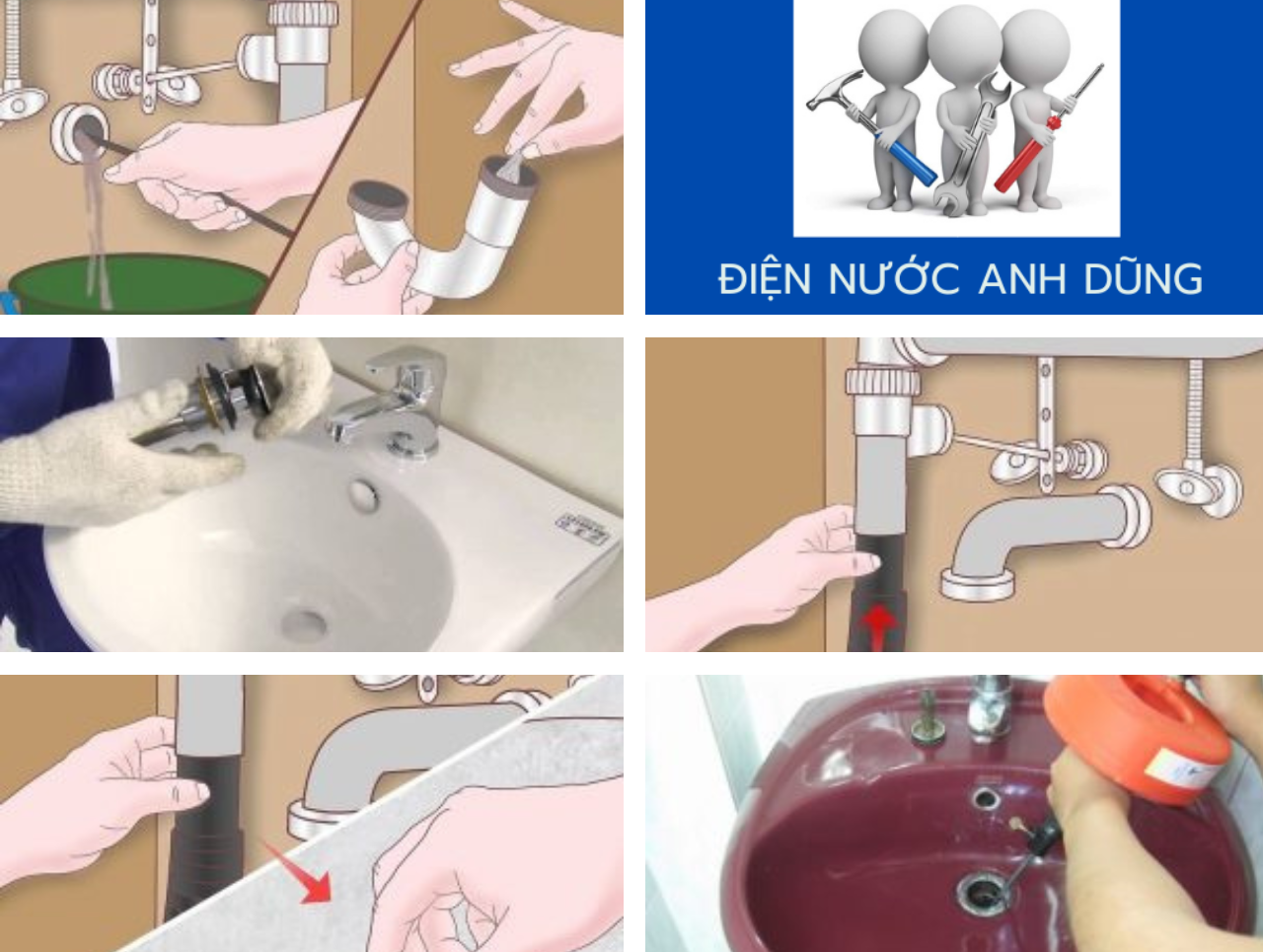 ĐIỆN NƯỚC ANH DŨNG